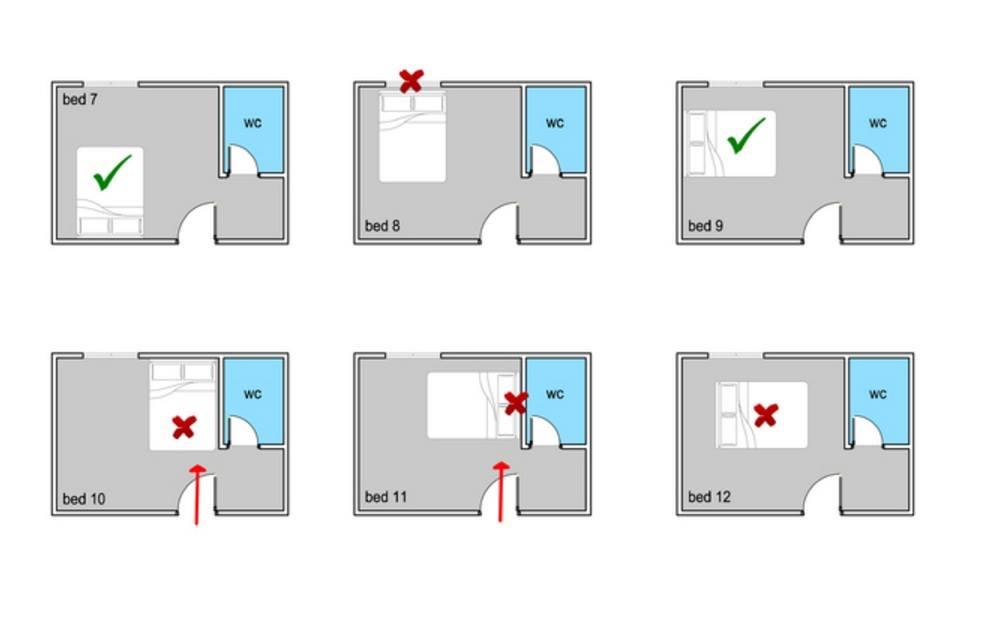 bed 7
wc

bed 8
wc

bed 9
wc

bed 10
wc

bed 11
wc

bed 12
wc